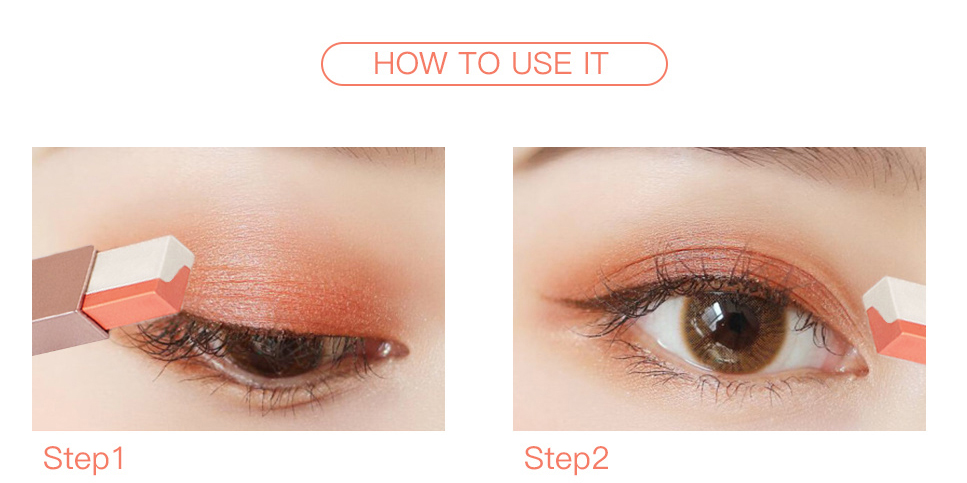 HOW TO USE IT

Step1

Step2